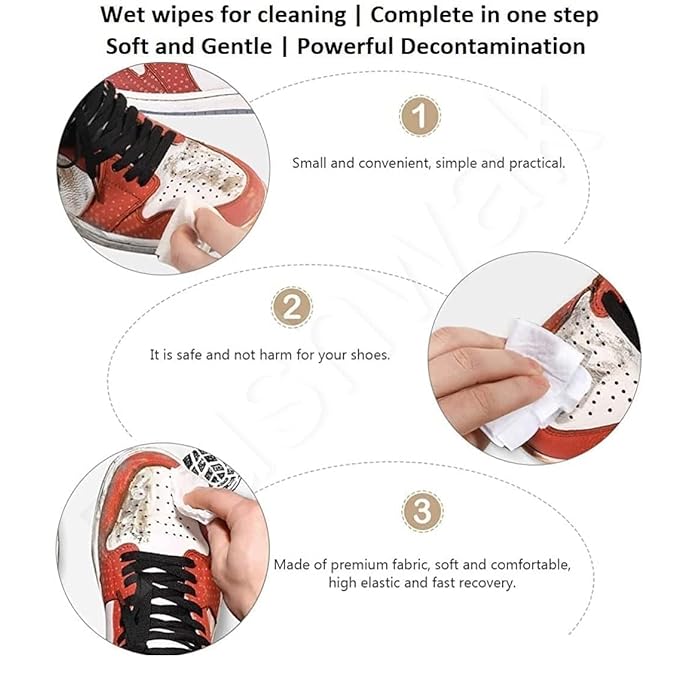 Wet wipes for cleaning | Complete in one step
Soft and Gentle | Powerful Decontamination

1

Small and convenient, simple and practical.

2

It is safe and not harm for your shoes.

3

Made of premium fabric, soft and comfortable, high elastic and fast recovery.